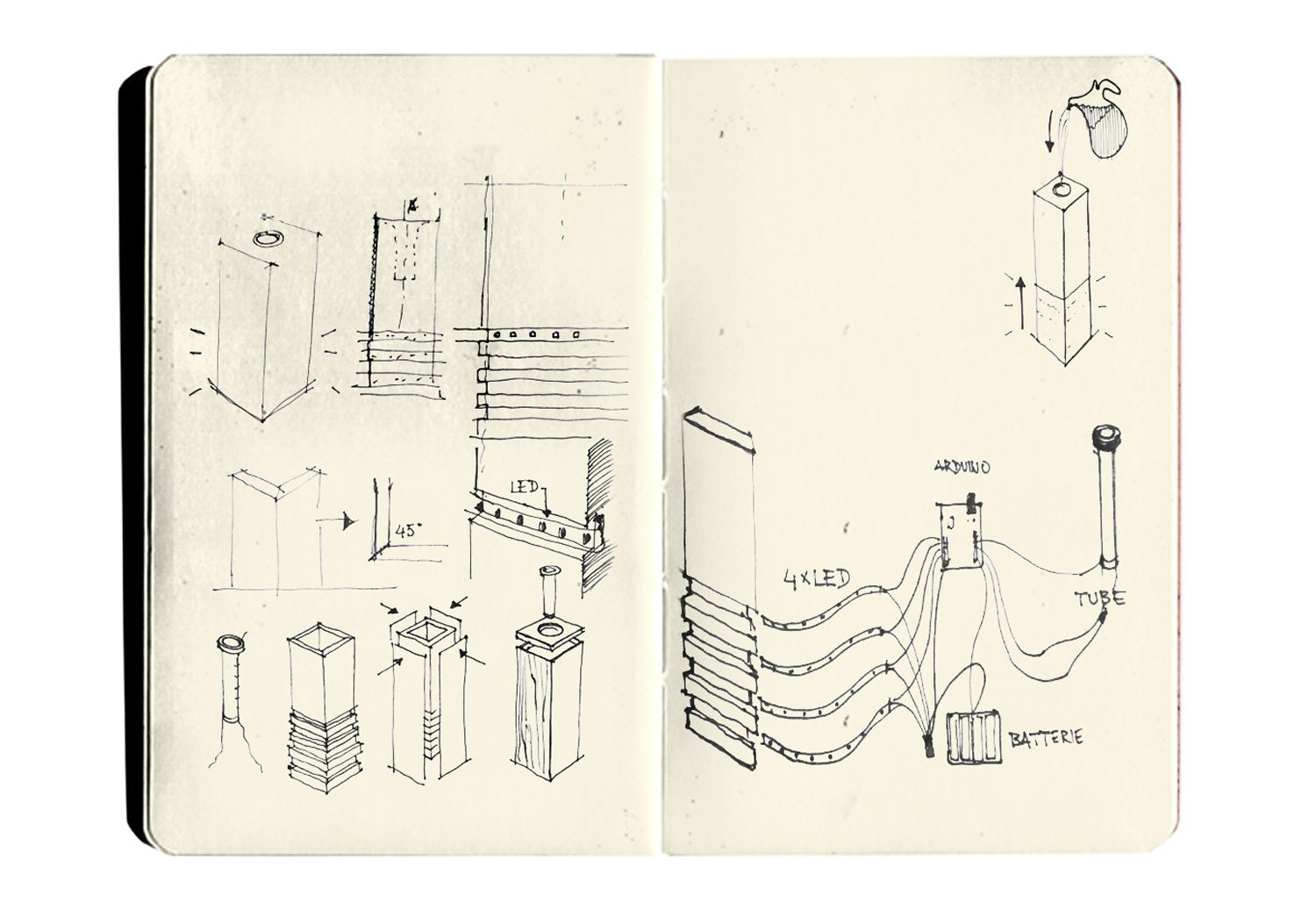 LED

45°

ARDUINO

4×LED

TUBE

BATTERIE